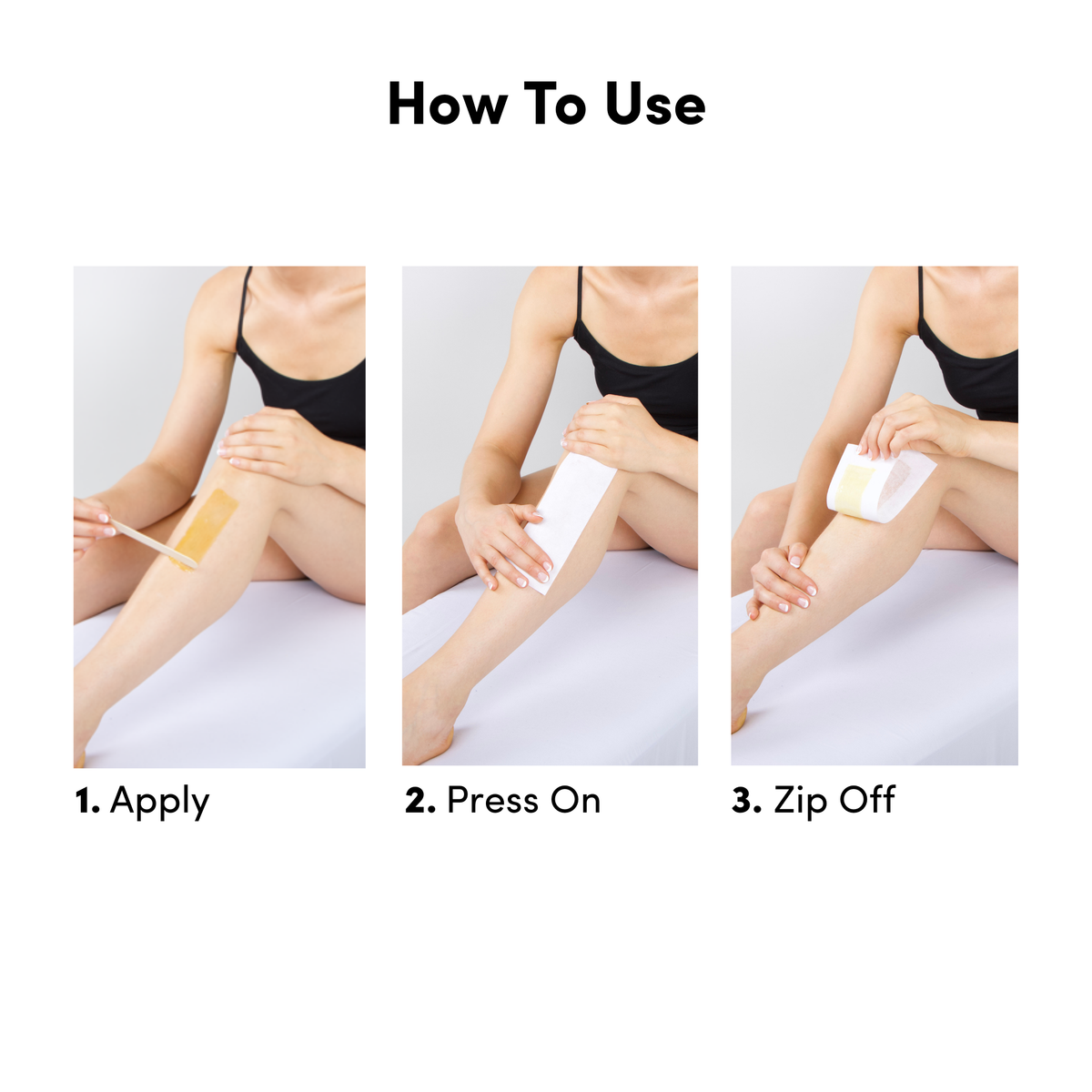 How To Use

1. Apply

2. Press On

3. Zip Off